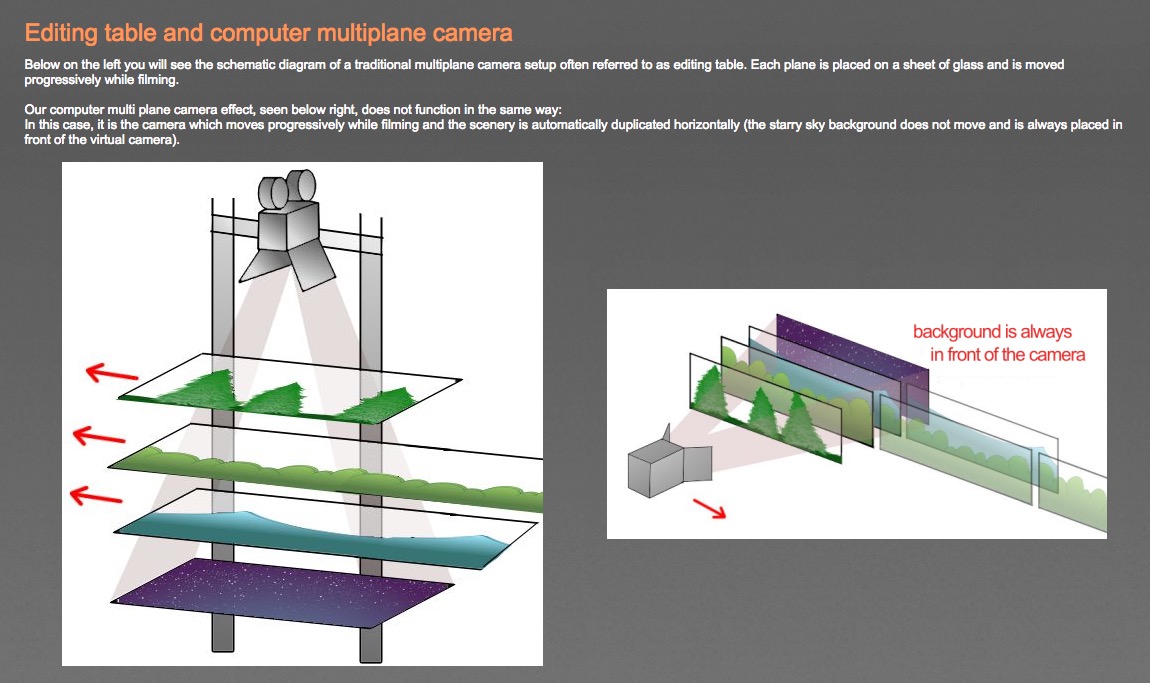 Editing table and computer multiplane camera

Below on the left you will see the schematic diagram of a traditional multiplane camera setup often referred to as editing table. Each plane is placed on a sheet of glass and is moved progressively while filming.

Our computer multi plane camera effect, seen below right, does not function in the same way:
In this case, it is the camera which moves progressively while filming and the scenery is automatically duplicated horizontally (the starry sky background does not move and is always placed in front of the virtual camera).

background is always in front of the camera